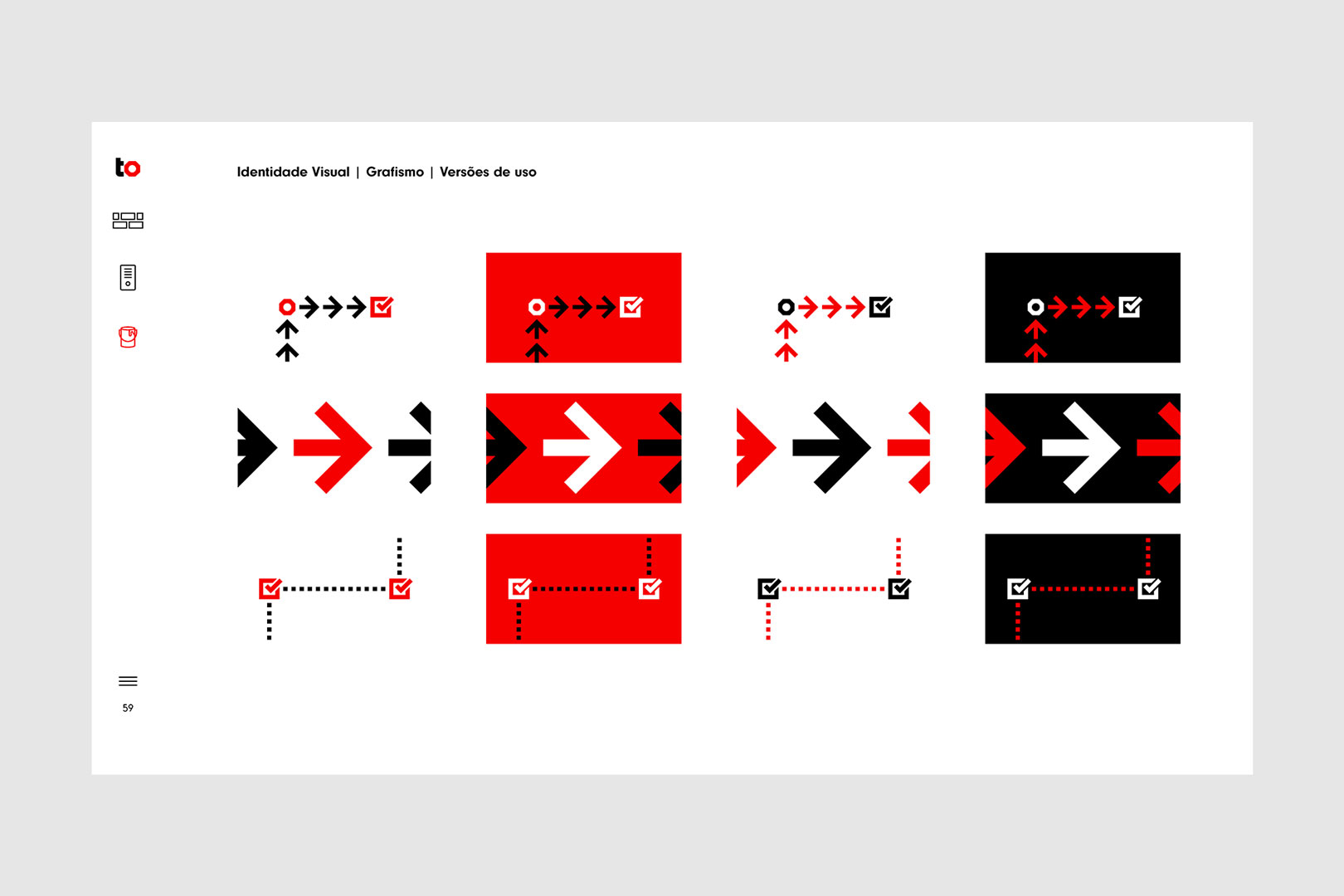 to

Identidade Visual | Grafismo | Versões de uso

59